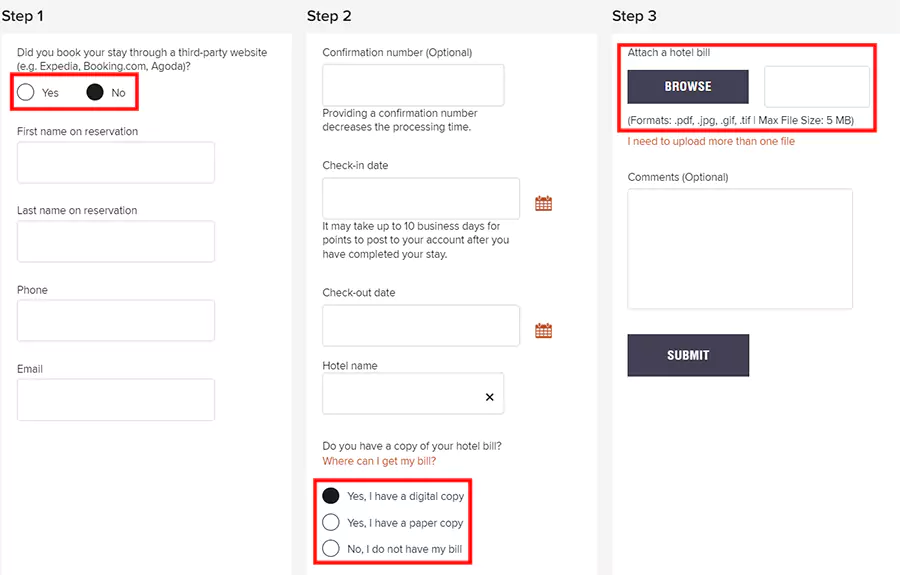 Step 1

Did you book your stay through a third-party website (e.g. Expedia, Booking.com, Agoda)?

Yes No

First name on reservation

Last name on reservation

Phone

Email

Step 2

Confirmation number (Optional)

Providing a confirmation number decreases the processing time.

Check-in date

It may take up to 10 business days for points to post to your account after you have completed your stay.

Check-out date

Hotel name

×

Do you have a copy of your hotel bill?
Where can I get my bill?

Yes, I have a digital copy

Yes, I have a paper copy

No, I do not have my bill

Step 3

Attach a hotel bill

BROWSE

(Formats: .pdf, .jpg, .gif, .tif | Max File Size: 5 MB)

I need to upload more than one file

Comments (Optional)

SUBMIT